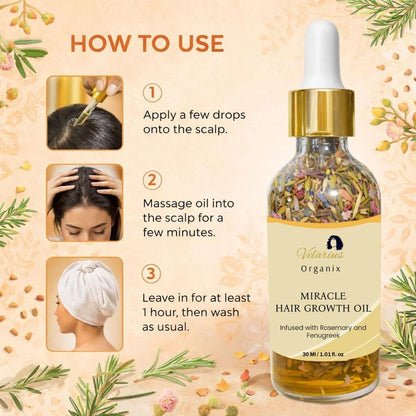 HOW TO USE

1
Apply a few drops onto the scalp.

2
Massage oil into the scalp for a few minutes.

3
Leave in for at least 1 hour, then wash as usual.

Velarius
Organix

MIRACLE
HAIR GROWTH OIL

Infused with Rosemary and Fenugreek

30 Ml / 1.01 fl. oz