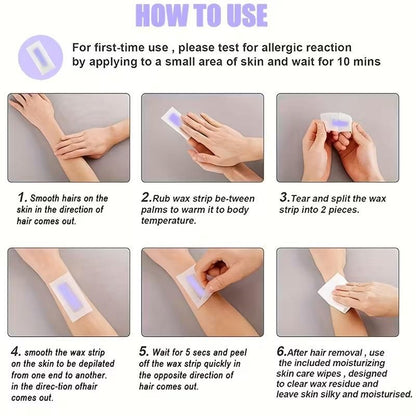 HOW TO USE

For first-time use , please test for allergic reaction by applying to a small area of skin and wait for 10 mins

1. Smooth hairs on the skin in the direction of hair comes out.

2.Rub wax strip be-tween palms to warm it to body temperature.

3.Tear and split the wax strip into 2 pieces.

4. smooth the wax strip on the skin to be depilated from one end to another. in the direc-tion ofhair comes out.

5. Wait for 5 secs and peel off the wax strip quickly in the opposite direction of hair comes out.

6.After hair removal , use the included moisturizing skin care wipes , designed to clear wax residue and leave skin silky and moisturised.