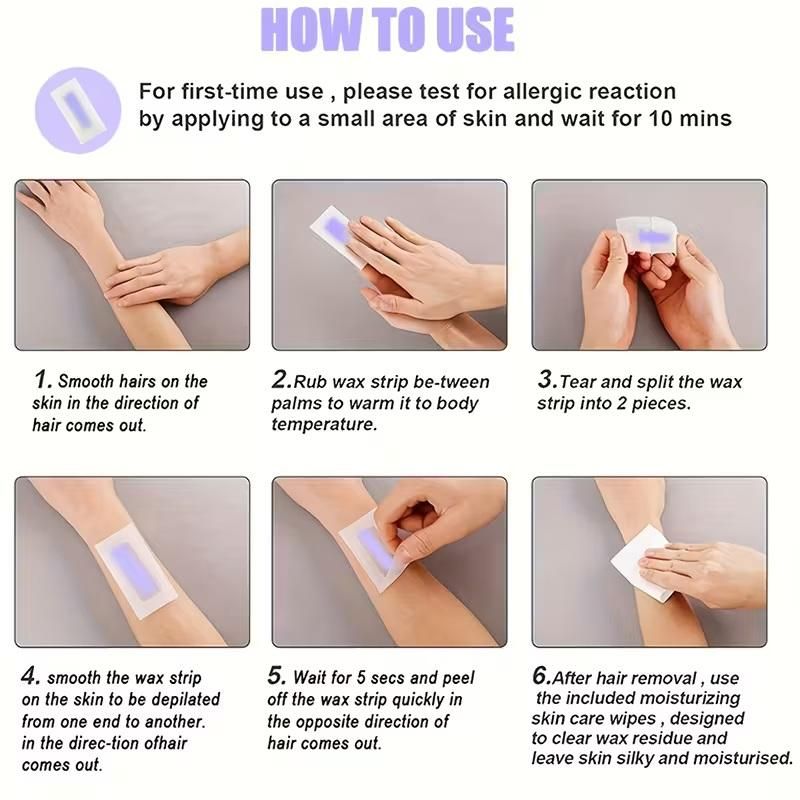 HOW TO USE

For first-time use , please test for allergic reaction by applying to a small area of skin and wait for 10 mins

1. Smooth hairs on the skin in the direction of hair comes out.

2.Rub wax strip be-tween palms to warm it to body temperature.

3.Tear and split the wax strip into 2 pieces.

4. smooth the wax strip on the skin to be depilated from one end to another. in the direc-tion ofhair comes out.

5. Wait for 5 secs and peel off the wax strip quickly in the opposite direction of hair comes out.

6.After hair removal , use the included moisturizing skin care wipes , designed to clear wax residue and leave skin silky and moisturised.